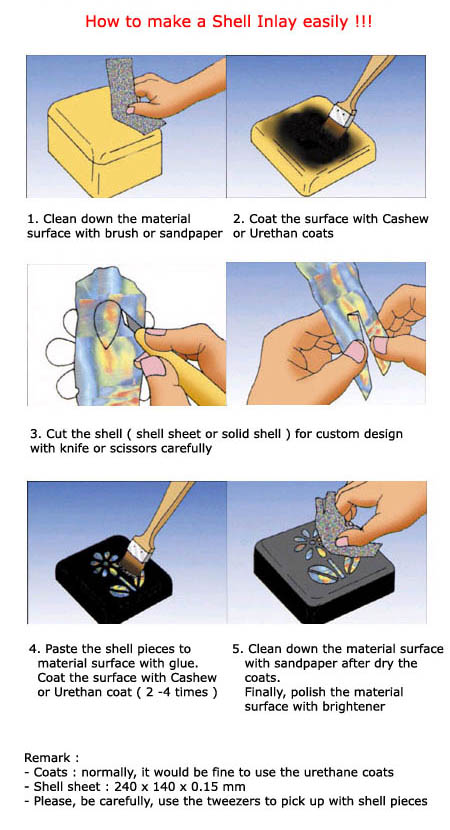 How to make a Shell Inlay easily !!!

1. Clean down the material surface with brush or sandpaper

2. Coat the surface with Cashew or Urethan coats

3. Cut the shell ( shell sheet or solid shell ) for custom design with knife or scissors carefully

4. Paste the shell pieces to material surface with glue. Coat the surface with Cashew or Urethan coat ( 2 -4 times )

5. Clean down the material surface with sandpaper after dry the coats. Finally, polish the material surface with brightener

Remark :
- Coats : normally, it would be fine to use the urethane coats
- Shell sheet : 240 x 140 x 0.15 mm
- Please, be carefully, use the tweezers to pick up with shell pieces